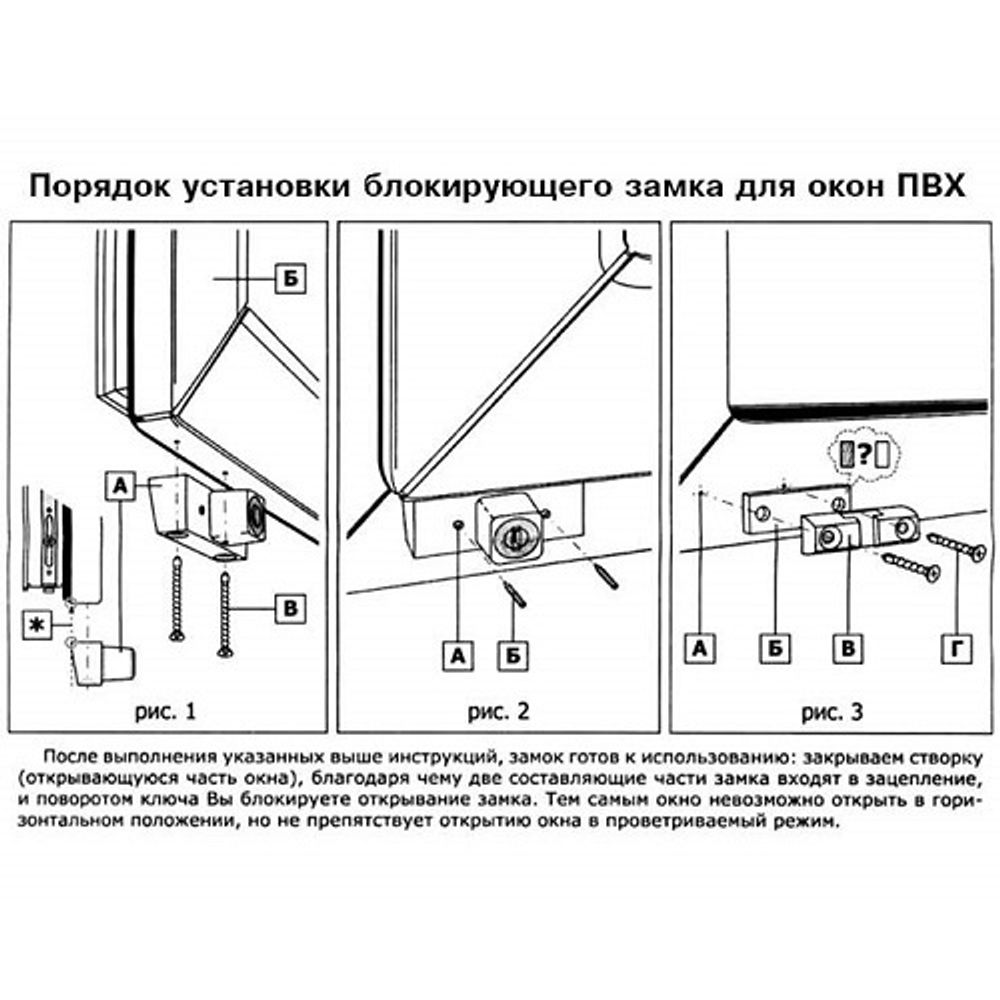 Порядок установки блокирующего замка для окон ПВХ

Б

А

В

*

рис. 1

А

Б

рис. 2

?

А

Б

В

Г

рис. 3

После выполнения указанных выше инструкций, замок готов к использованию: закрываем створку (открывающуюся часть окна), благодаря чему две составляющие части замка входят в зацепление, и поворотом ключа Вы блокируете открывание замка. Тем самым окно невозможно открыть в горизонтальном положении, но не препятствует открытию окна в проветриваемый режим.