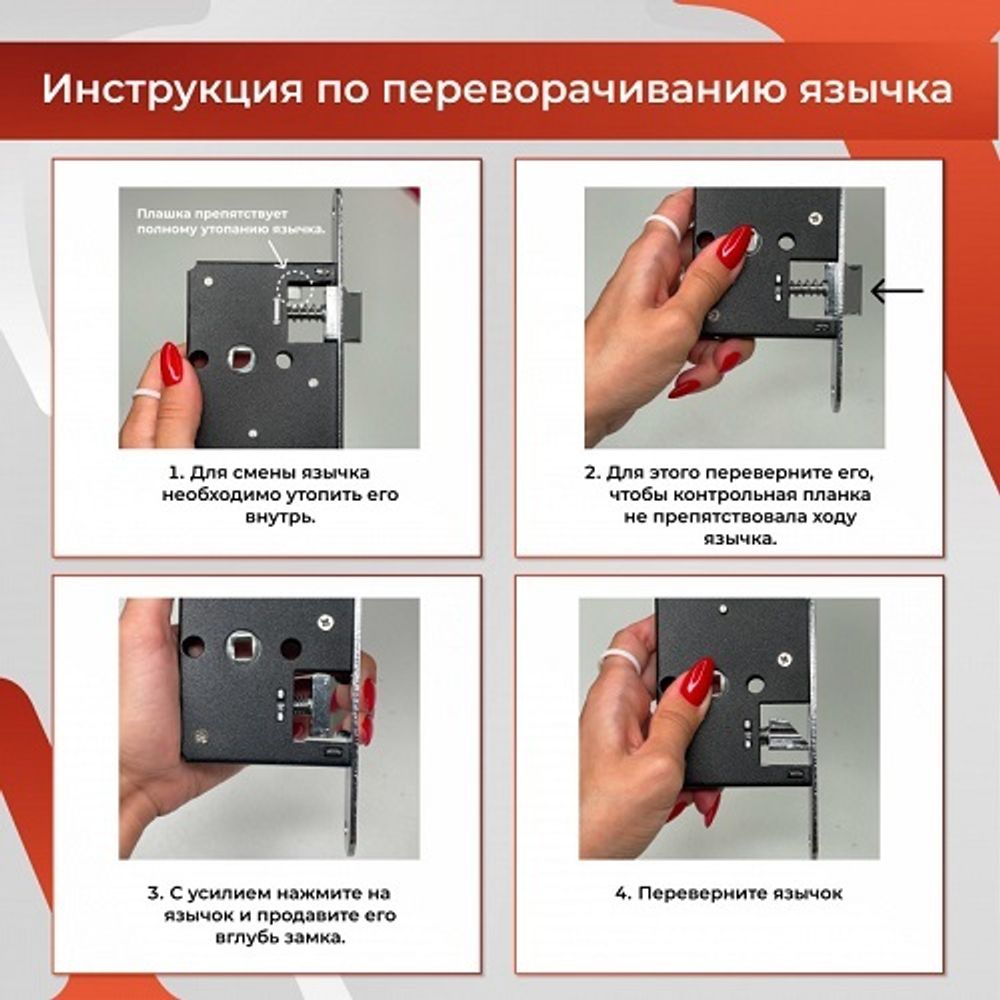 Инструкция по переворачиванию язычка

Плашка препятствует полному утопанию язычка.

1. Для смены язычка необходимо утопить его внутрь.

2. Для этого переверните его, чтобы контрольная планка не препятствовала ходу язычка.

3. С усилием нажмите на язычок и продавите его вглубь замка.

4. Переверните язычок