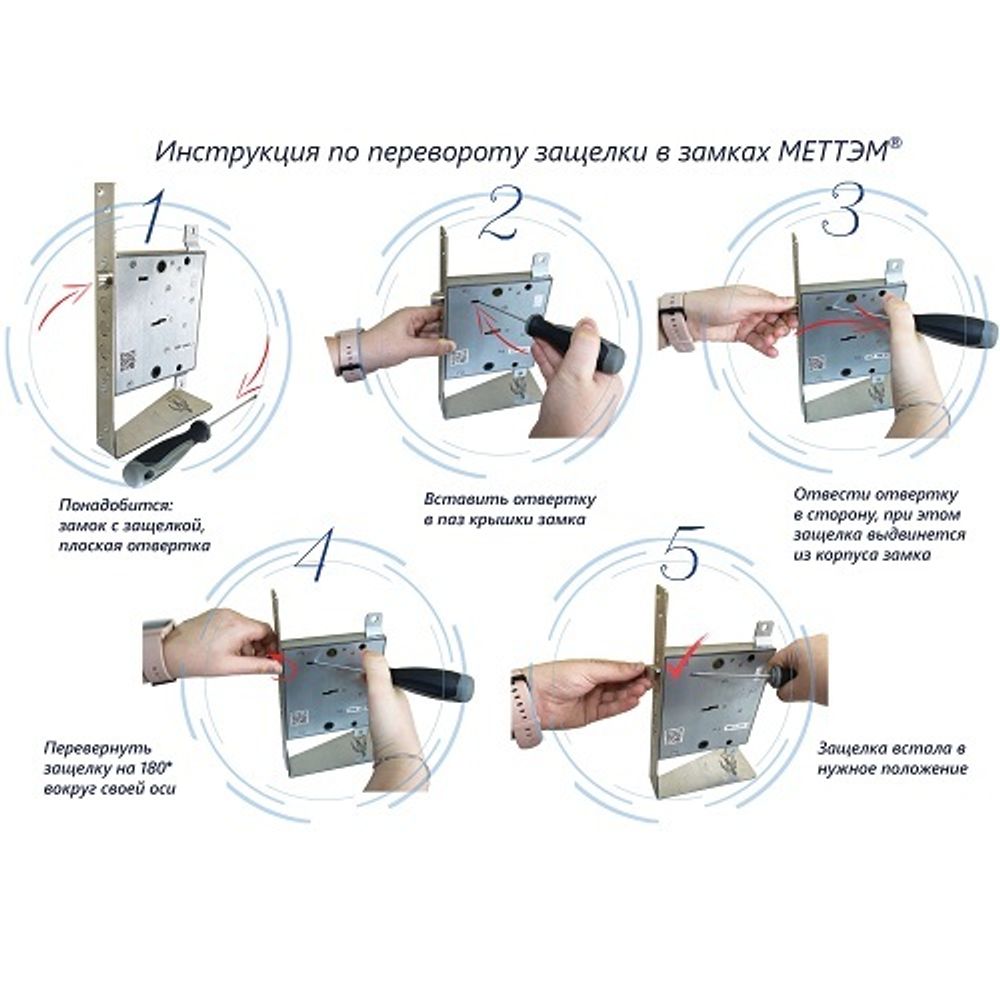 Инструкция по перевороту защелки в замках МЕТТЭМ®

1

Понадобится: замок с защелкой, плоская отвертка

2

Вставить отвертку в паз крышки замка

3

Отвести отвертку в сторону, при этом защелка выдвинется из корпуса замка

4

Перевернуть защелку на 180° вокруг своей оси

5

Защелка встала в нужное положение