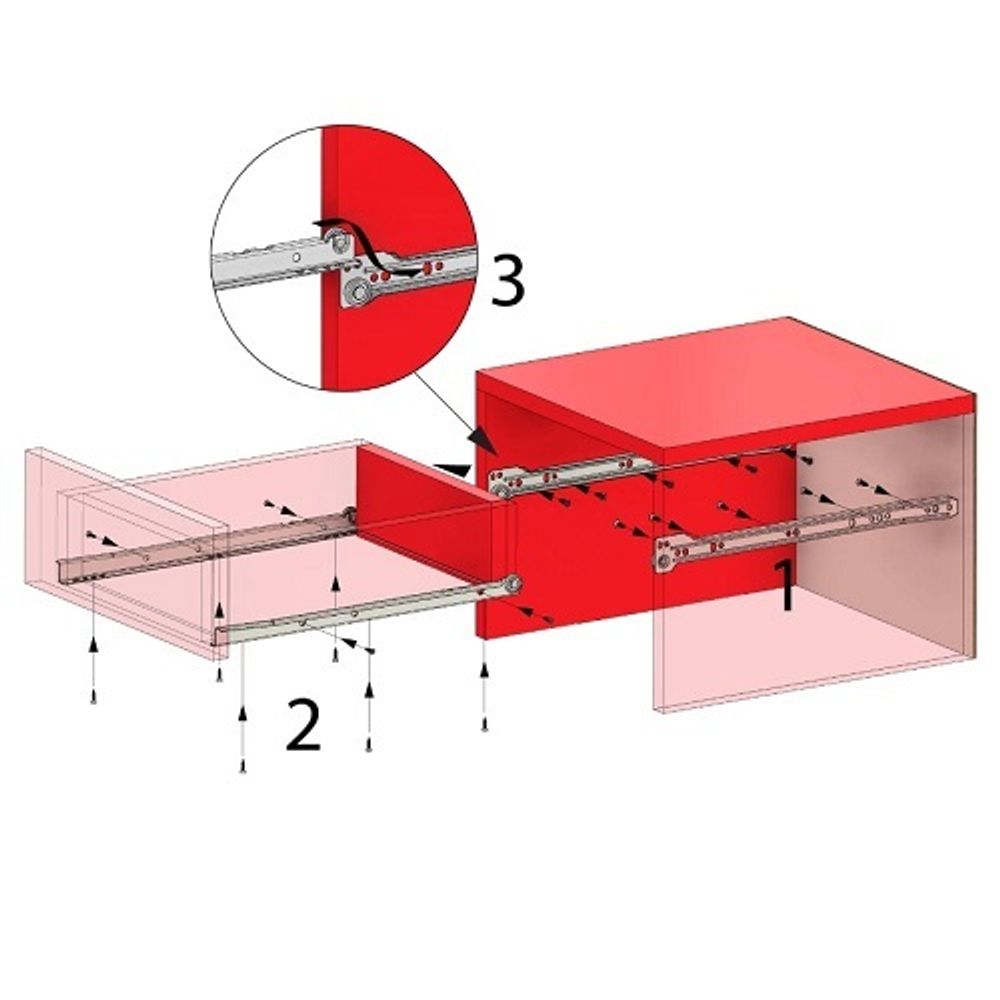 3
1
2