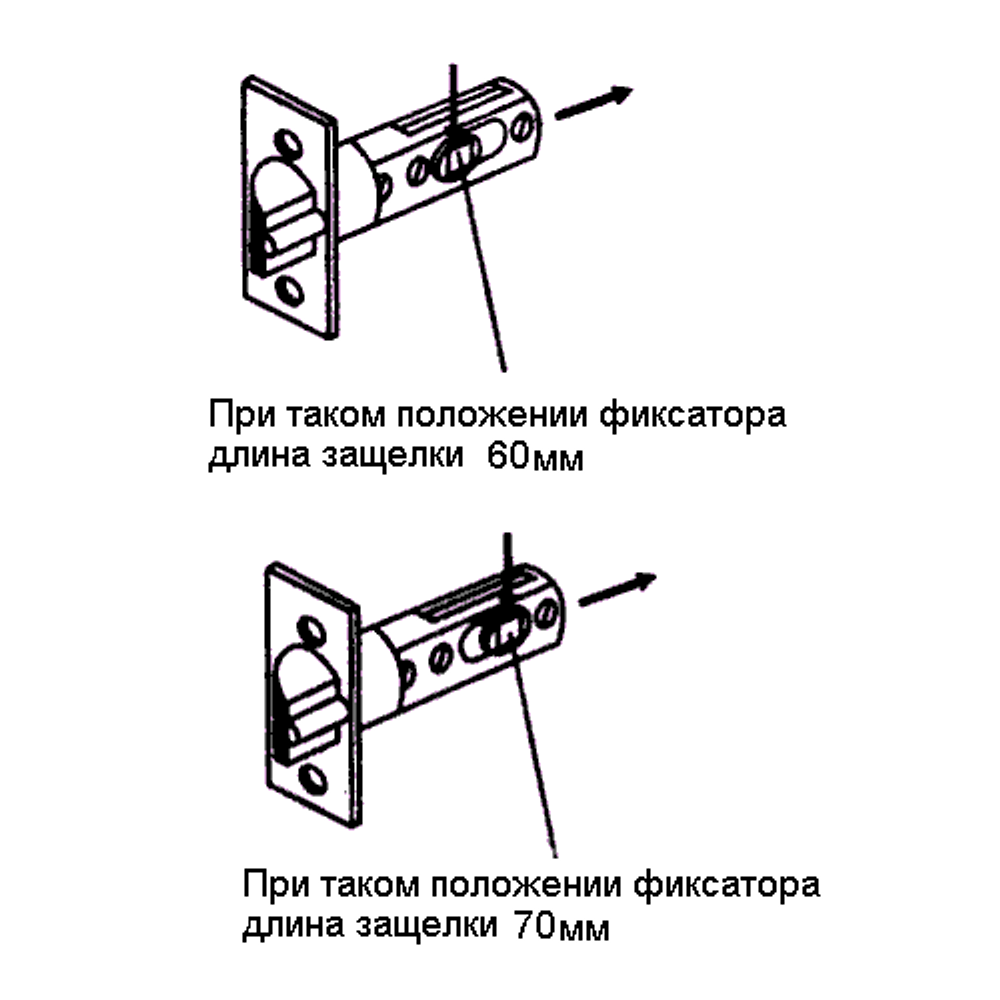 При таком положении фиксатора длина защелки 60мм

При таком положении фиксатора длина защелки 70мм