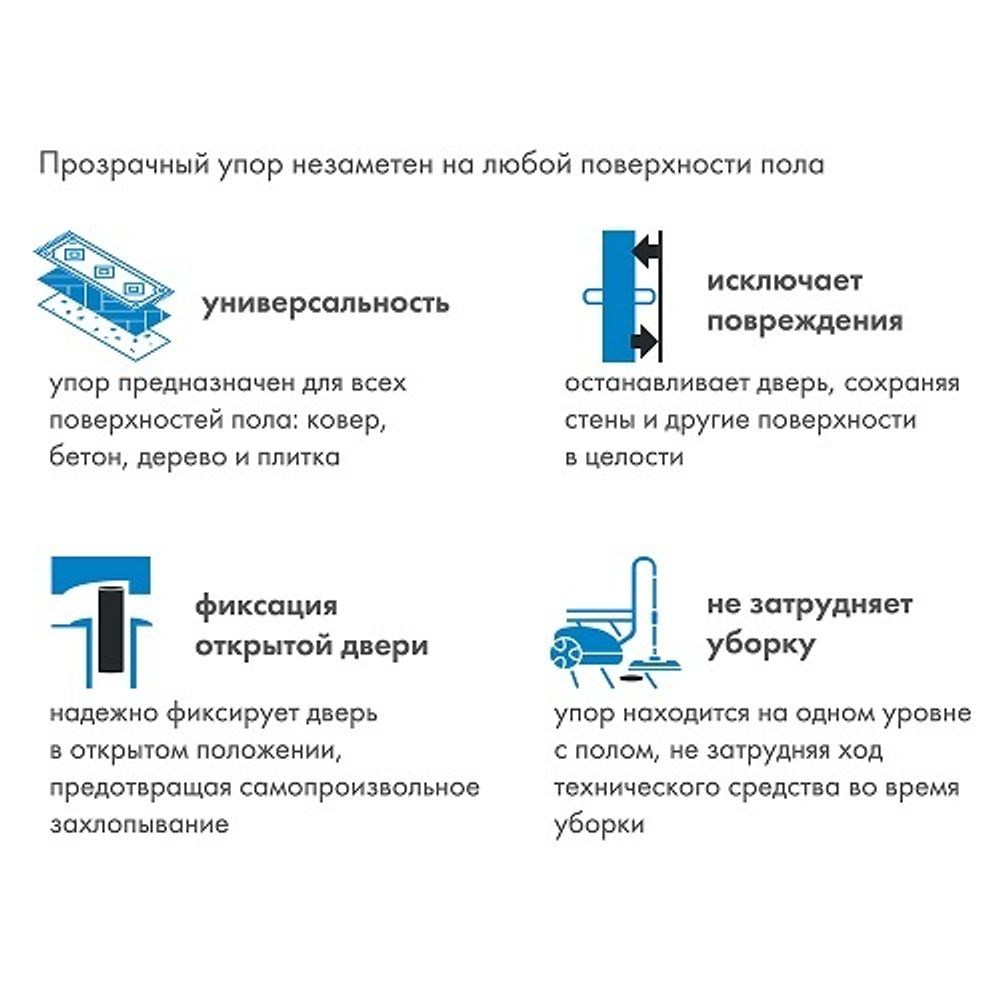 Прозрачный упор незаметен на любой поверхности пола

универсальность

упор предназначен для всех поверхностей пола: ковер, бетон, дерево и плитка

исключает повреждения

останавливает дверь, сохраняя стены и другие поверхности в целости

фиксация открытой двери

надежно фиксирует дверь в открытом положении, предотвращая самопроизвольное захлопывание

не затрудняет уборку

упор находится на одном уровне с полом, не затрудняя ход технического средства во время уборки