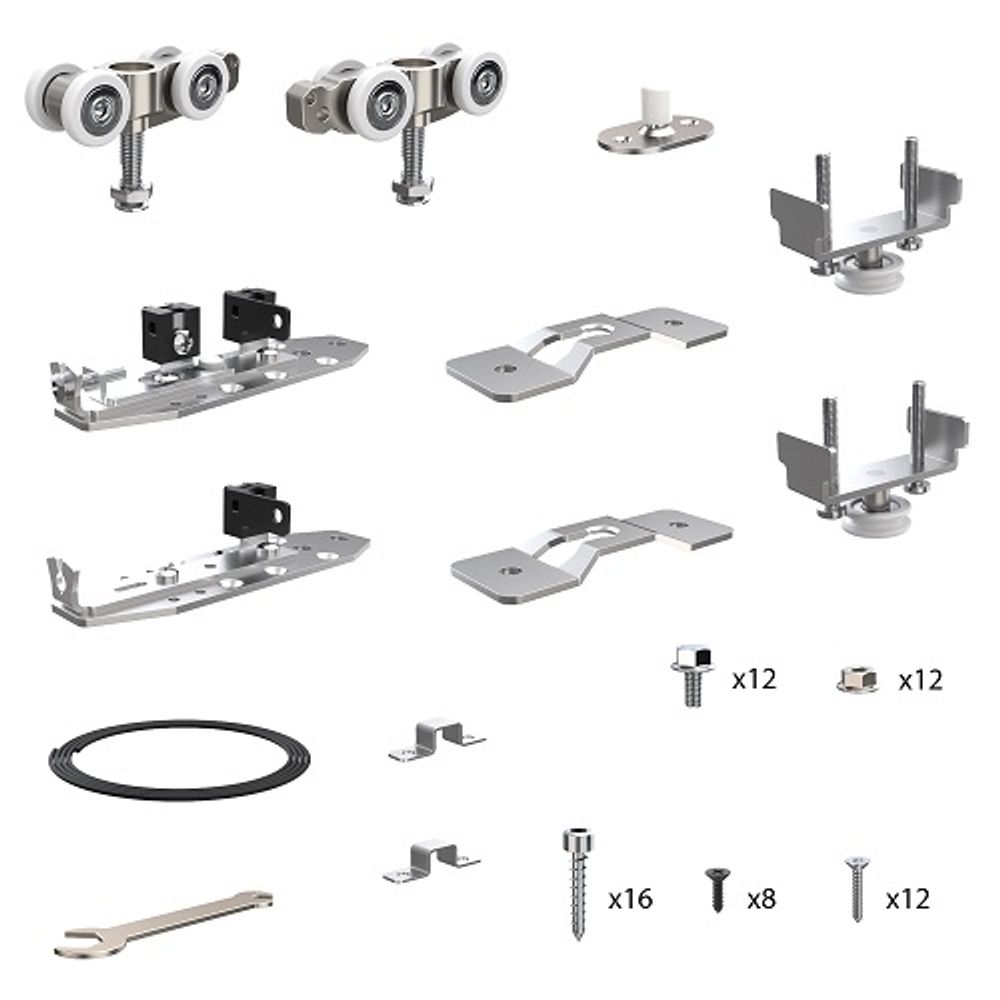 x12 x12

x16 x8 x12