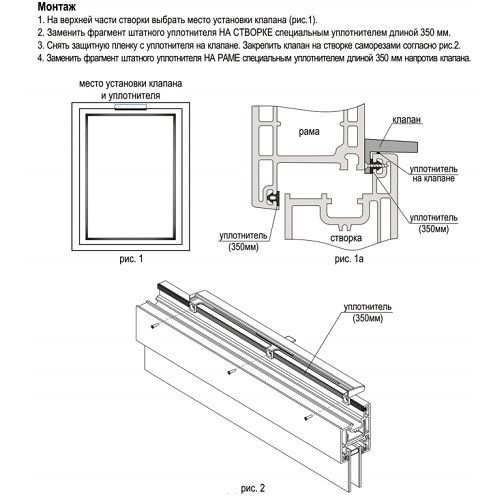 Монтаж
1. На верхней части створки выбрать место установки клапана (рис.1).
2. Заменить фрагмент штатного уплотнителя НА СТВОРКЕ специальным уплотнителем длиной 350 мм.
3. Снять защитную пленку с уплотнителя на клапане. Закрепить клапан на створке саморезами согласно рис.2.
4. Заменить фрагмент штатного уплотнителя НА РАМЕ специальным уплотнителем длиной 350 мм напротив клапана.

место установки клапана и уплотнителя

рис. 1

рама

клапан

уплотнитель на клапане

уплотнитель (350мм)

уплотнитель (350мм)

створка

рис. 1а

уплотнитель (350мм)

рис. 2