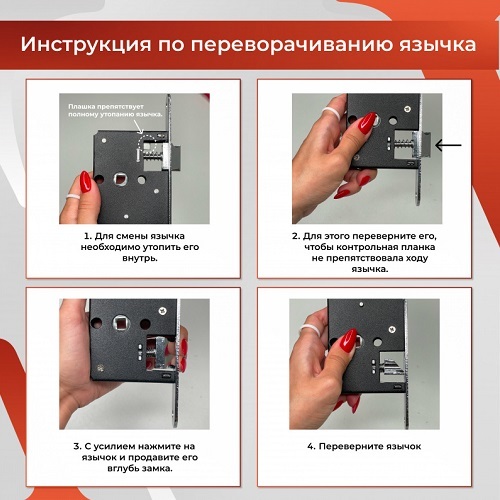 Инструкция по переворачиванию язычка

Плашка препятствует полному утопанию язычка.

1. Для смены язычка необходимо утопить его внутрь.

2. Для этого переверните его, чтобы контрольная планка не препятствовала ходу язычка.

3. С усилием нажмите на язычок и продавите его вглубь замка.

4. Переверните язычок