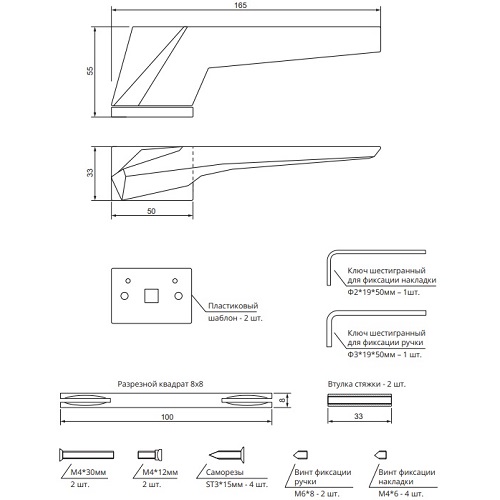 165

55

33

50

Пластиковый шаблон - 2 шт.

Ключ шестигранный для фиксации накладки
Ф2*19*50мм – 1шт.

Ключ шестигранный для фиксации ручки
Ф3*19*50мм – 1 шт.

Разрезной квадрат 8х8

8

100

Втулка стяжки - 2 шт.

33

М4*30мм
2 шт.

М4*12мм
2 шт.

Саморезы
ST3*15мм - 4 шт.

Винт фиксации ручки
М6*8 - 2 шт.

Винт фиксации накладки
М4*6 - 4 шт.